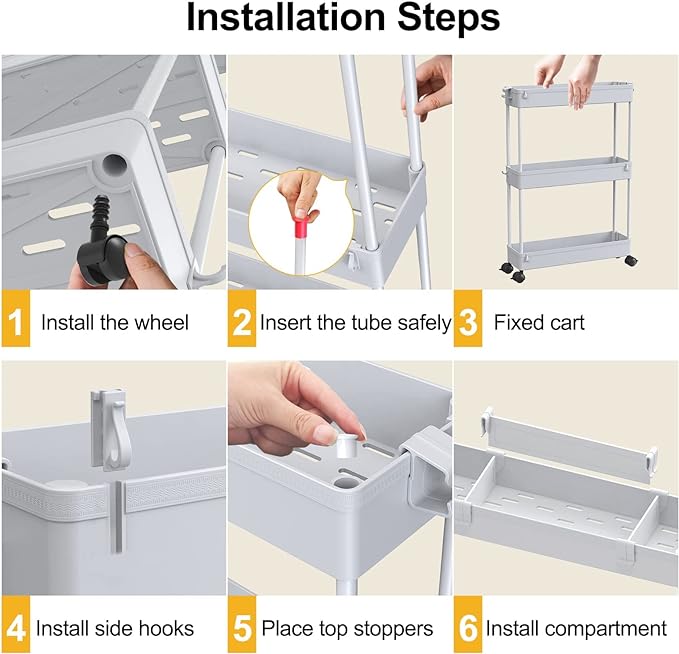 Installation Steps

1 Install the wheel

2 Insert the tube safely

3 Fixed cart

4 Install side hooks

5 Place top stoppers

6 Install compartment